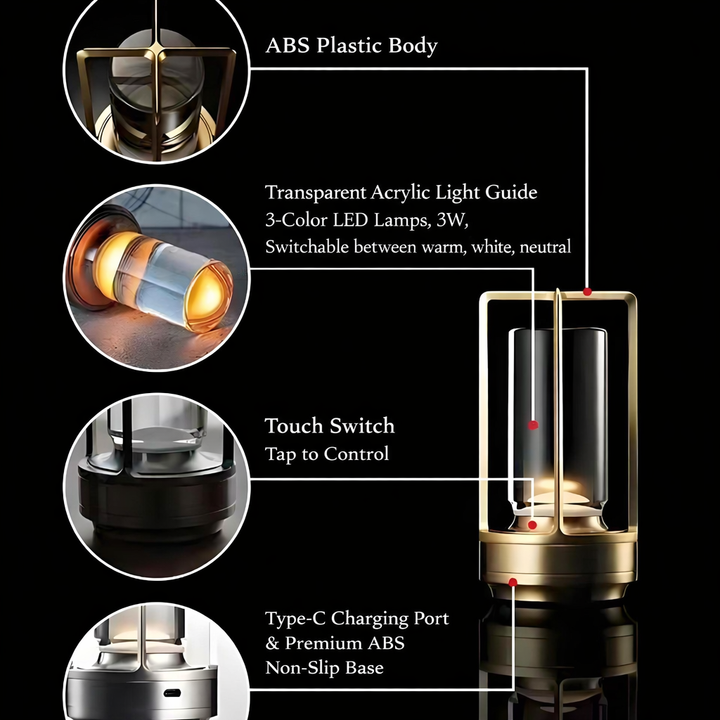 ABS Plastic Body

Transparent Acrylic Light Guide
3-Color LED Lamps, 3W,
Switchable between warm, white, neutral

Touch Switch
Tap to Control

Type-C Charging Port
& Premium ABS
Non-Slip Base